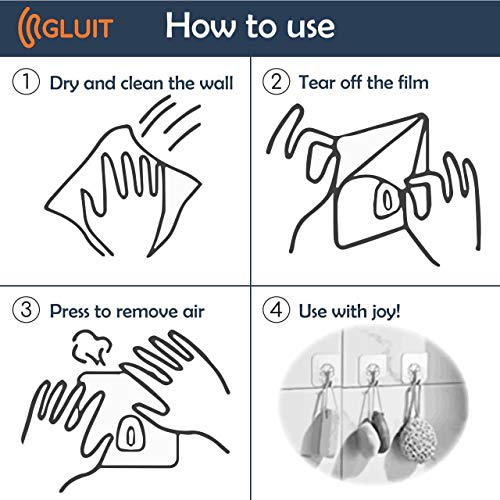 GLUIT How to use

① Dry and clean the wall

② Tear off the film

③ Press to remove air

④ Use with joy!